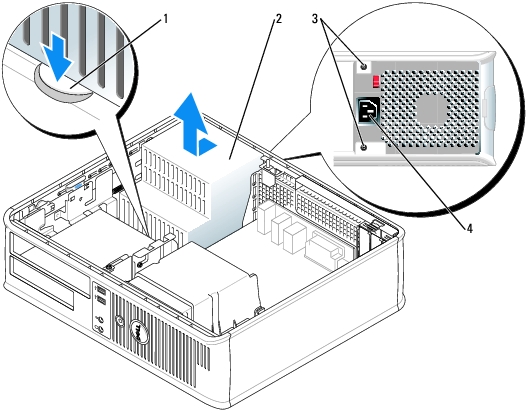 1
2
3
4
DELL