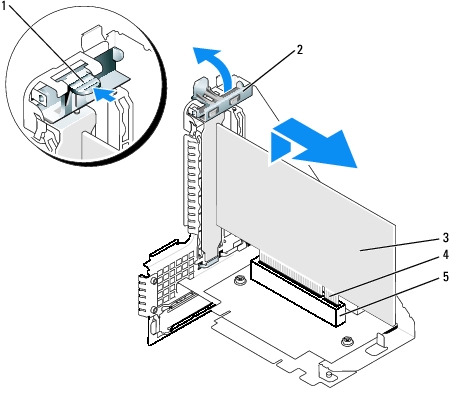 1
2
3
4
5