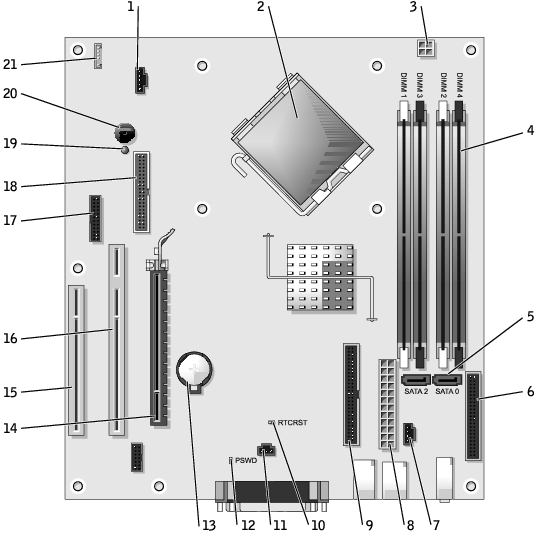 1
2
3
21
20
19
18
17
16
15
14
DIMM 1
DIMM 3
DIMM 2
DIMM 4
4
5
SATA 2
SATA 0
6
RTCRST
PSWD
13
12
11
10
9
8
7